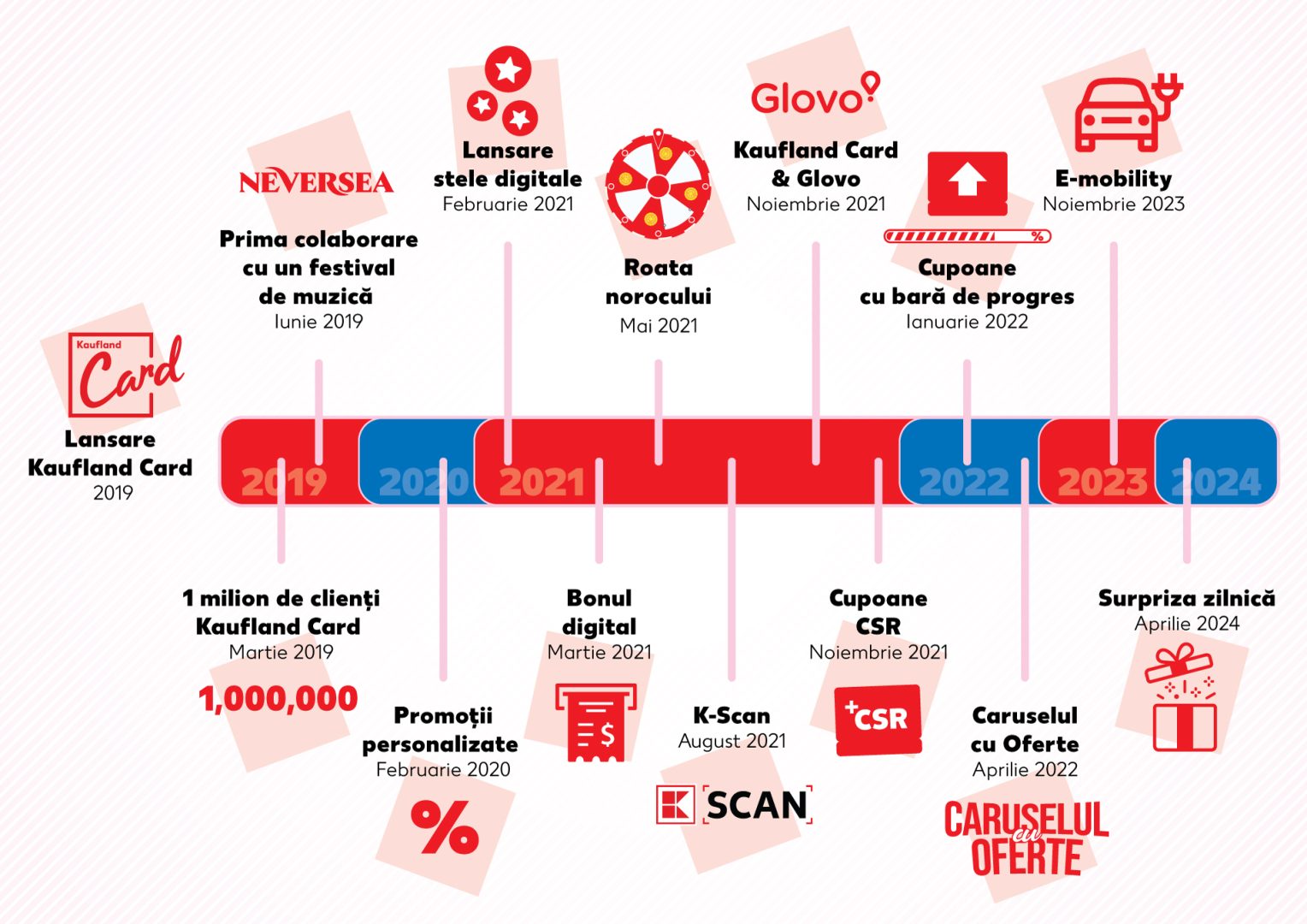 Kaufland Card

Lansare Kaufland Card
2019

NEVERSEA

Prima colaborare cu un festival de muzică
Iunie 2019

Lansare stele digitale
Februarie 2021

Roata norocului
Mai 2021

Glovo

Kaufland Card & Glovo
Noiembrie 2021

%

Cupoane cu bară de progres
Ianuarie 2022

E-mobility
Noiembrie 2023

2019 2020 2021 2022 2023 2024

1 milion de clienți Kaufland Card
Martie 2019

1,000,000

Promoții personalizate
Februarie 2020

%

Bonul digital
Martie 2021

$

K-Scan
August 2021

K SCAN

Cupoane CSR
Noiembrie 2021

+CSR

Caruselul cu Oferte
Aprilie 2022

CARUSELUL cu OFERTE

Surpriza zilnică
Aprilie 2024